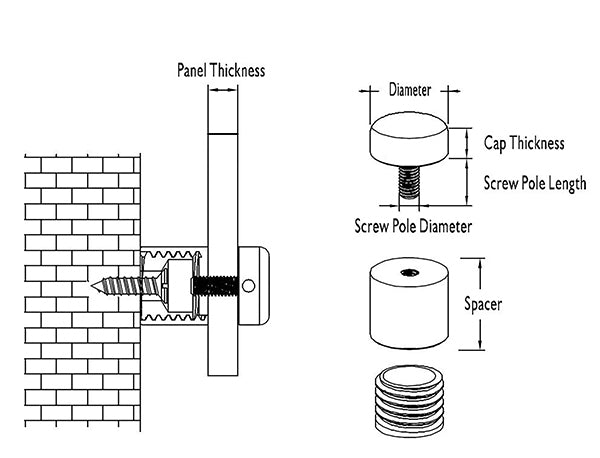 Panel Thickness

Diameter

Cap Thickness

Screw Pole Length

Screw Pole Diameter

Spacer